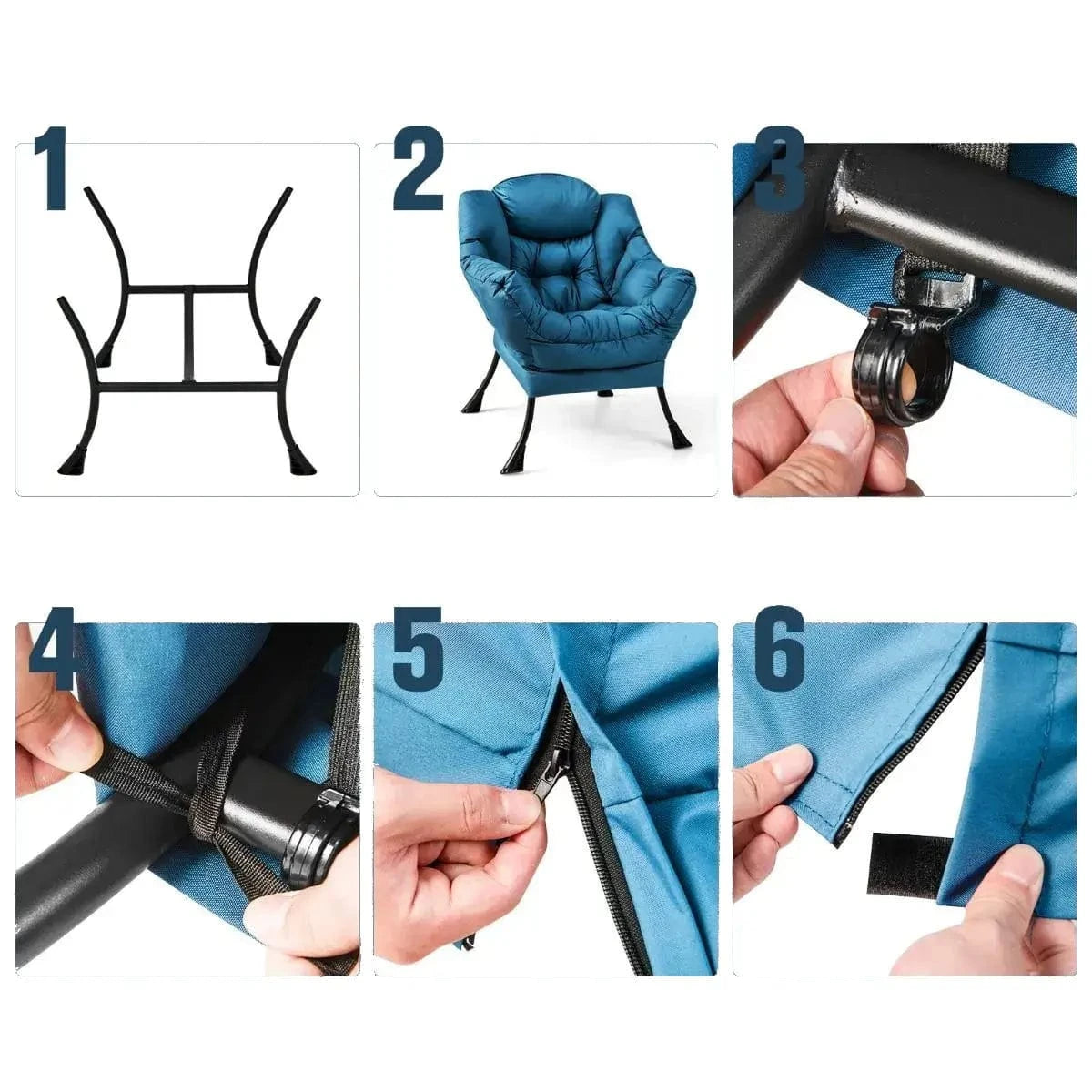 1

2

3

4

5

6