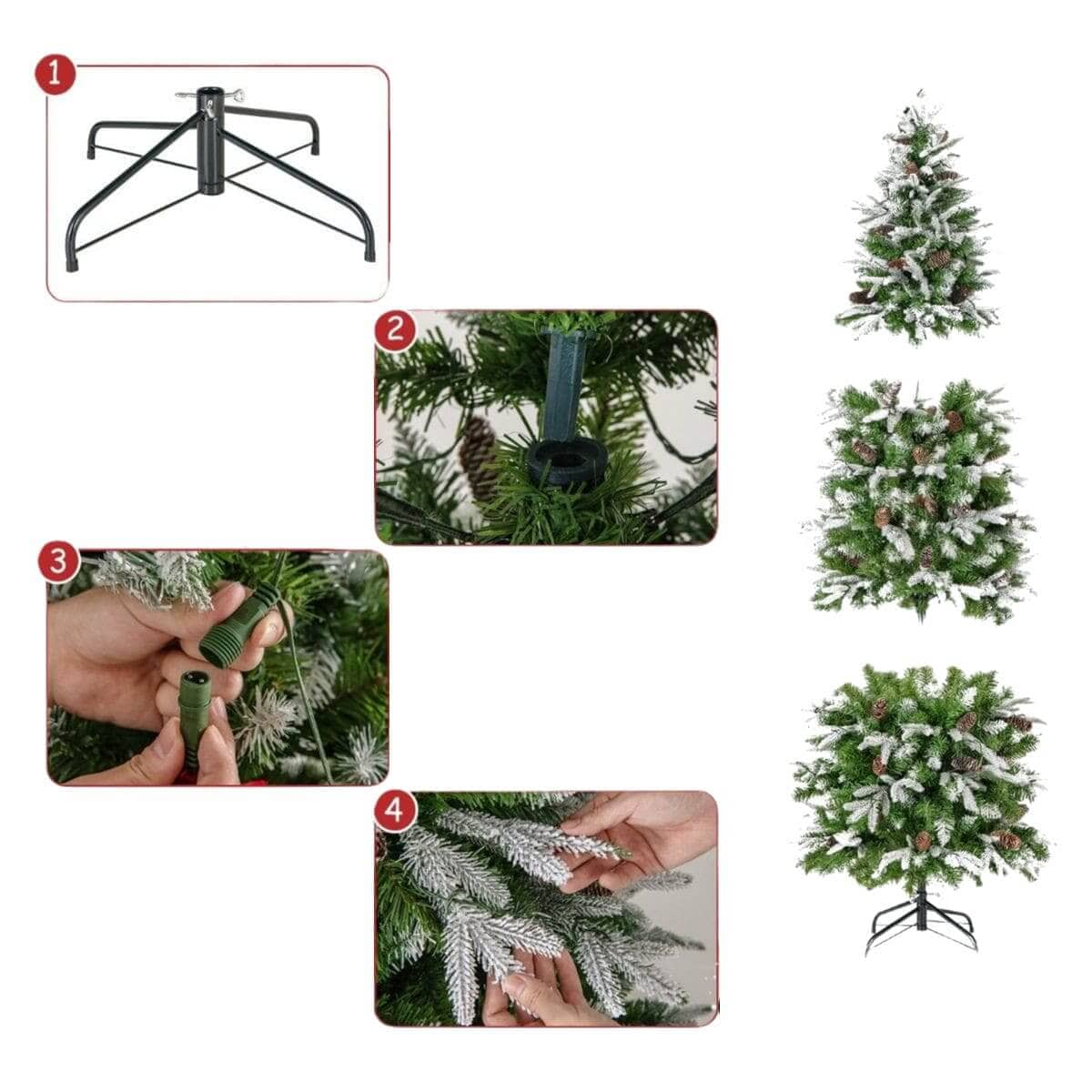 1

2

3

4